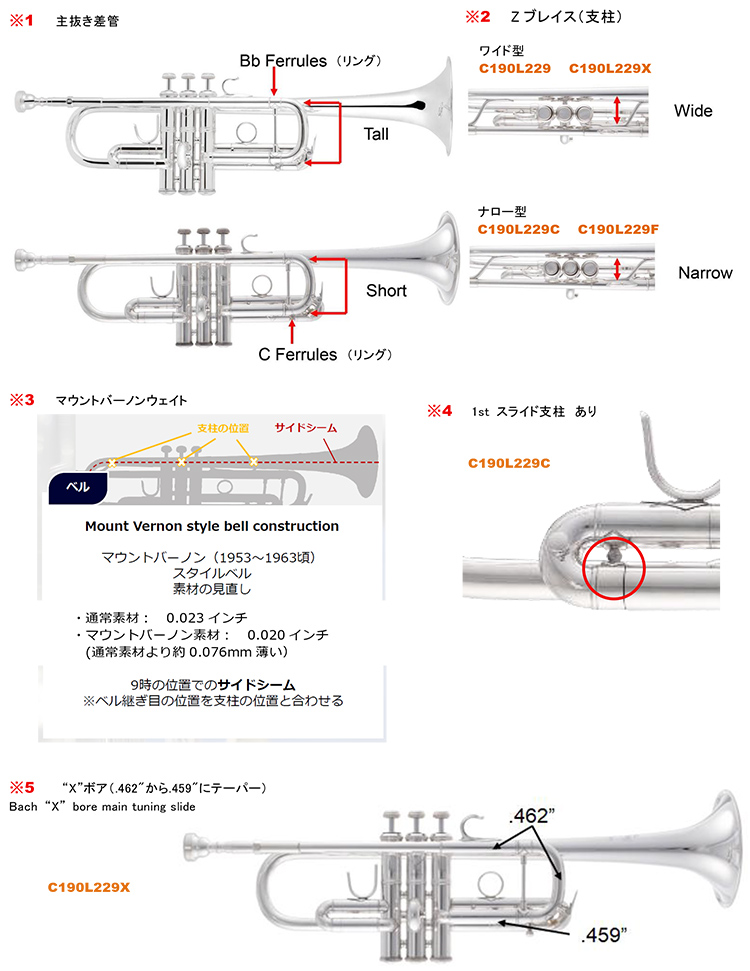 ※1　主抜き差管

Bb Ferrules（リング）

Tall

Short

C Ferrules（リング）

※2　Z ブレイス（支柱）

ワイド型
C190L229　C190L229X

Wide

ナロー型
C190L229C　C190L229F

Narrow

※3　マウントバーノンウェイト

支柱の位置

サイドシーム

ベル

Mount Vernon style bell construction

マウントバーノン（1953～1963頃）
スタイルベル
素材の見直し

・通常素材：　0.023 インチ
・マウントバーノン素材：　0.020 インチ
（通常素材より約 0.076mm 薄い）

9時の位置でのサイドシーム
※ベル継ぎ目の位置を支柱の位置と合わせる

※4　1st スライド支柱　あり

C190L229C

※5　"X"ボア（.462"から.459"にテーパー）
Bach "X" bore main tuning slide

C190L229X

.462"

.459"