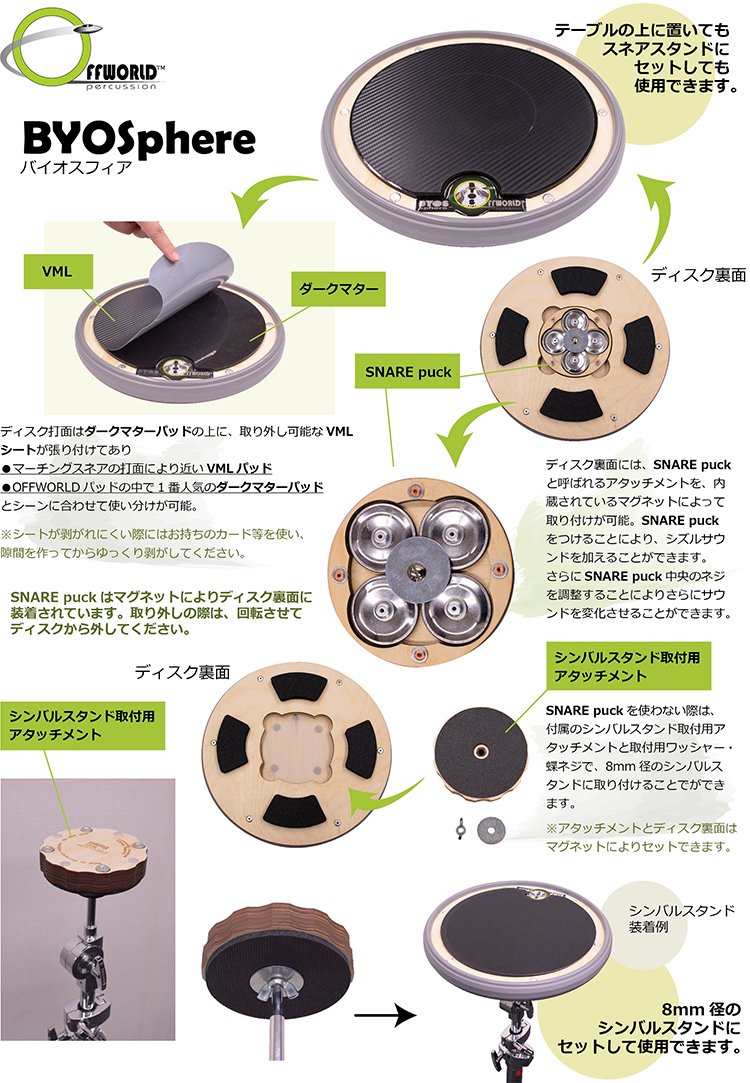 OFFWORLD™
percussion

BYOSphere
バイオスフィア

テーブルの上に置いても
スネアスタンドに
セットしても
使用できます。

VML

ダークマター

ディスク裏面

SNARE puck

ディスク打面はダークマターパッドの上に、取り外し可能な VML シートが張り付けてあり
●マーチングスネアの打面により近い VML パッド
●OFFWORLD パッドの中で 1 番人気のダークマターパッド
とシーンに合わせて使い分けが可能。

※シートが剥がれにくい際にはお持ちのカード等を使い、隙間を作ってからゆっくり剥がしてください。

SNARE puck はマグネットによりディスク裏面に装着されています。取り外しの際は、回転させてディスクから外してください。

ディスク裏面には、SNARE puck と呼ばれるアタッチメントを、内蔵されているマグネットによって取り付けが可能。SNARE puck をつけることにより、シズルサウンドを加えることができます。さらに SNARE puck 中央のネジを調整することによりさらにサウンドを変化させることができます。

ディスク裏面

シンバルスタンド取付用
アタッチメント

シンバルスタンド取付用
アタッチメント

SNARE puck を使わない際は、付属のシンバルスタンド取付用アタッチメントと取付用ワッシャー・蝶ネジで、8mm 径のシンバルスタンドに取り付けることでができます。

※アタッチメントとディスク裏面はマグネットによりセットできます。

シンバルスタンド
装着例

8mm 径の
シンバルスタンドに
セットして使用できます。