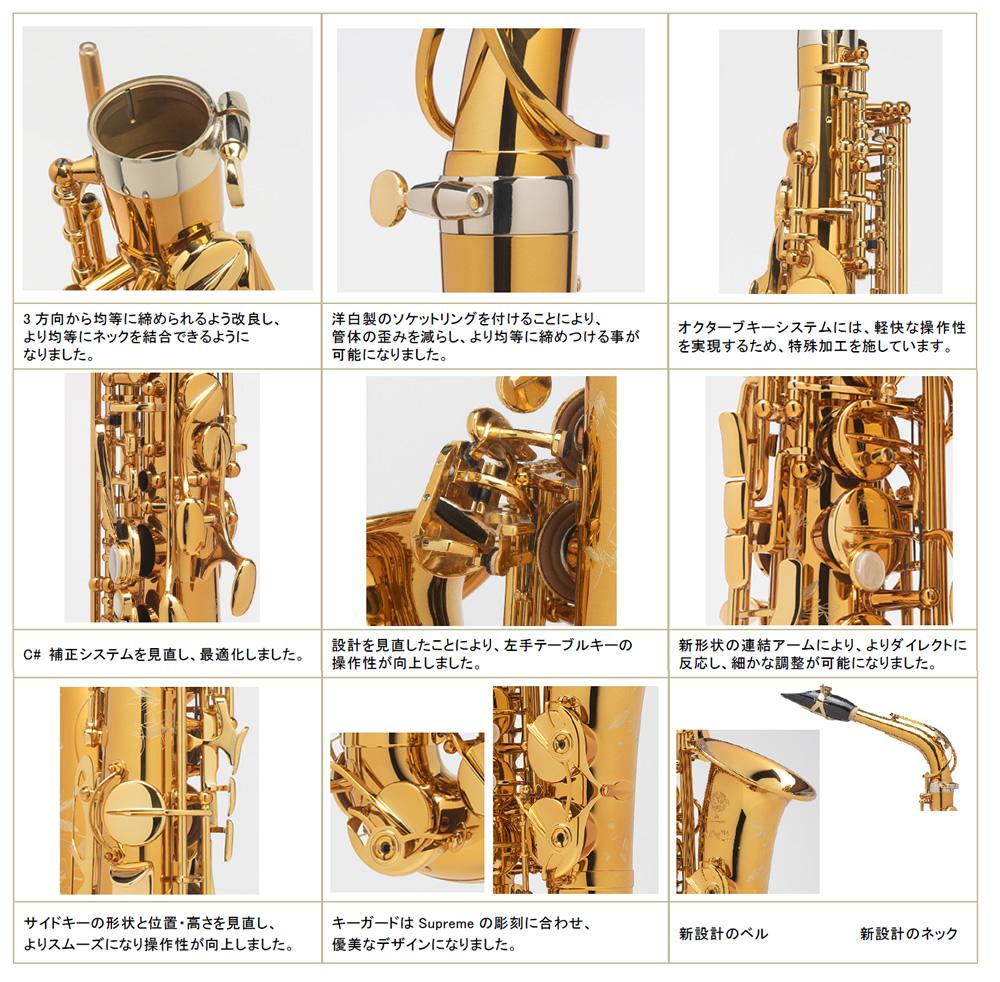 3 方向から均等に締められるよう改良し、より均等にネックを結合できるようになりました。

洋白製のソケットリングを付けることにより、管体の歪みを減らし、より均等に締めつける事が可能になりました。

オクターブキーシステムには、軽快な操作性を実現するため、特殊加工を施しています。

C# 補正システムを見直し、最適化しました。

設計を見直したことにより、左手テーブルキーの操作性が向上しました。

新形状の連結アームにより、よりダイレクトに反応し、細かな調整が可能になりました。

サイドキーの形状と位置・高さを見直し、よりスムーズになり操作性が向上しました。

キーガードは Supreme の彫刻に合わせ、優美なデザインになりました。

新設計のベル

新設計のネック